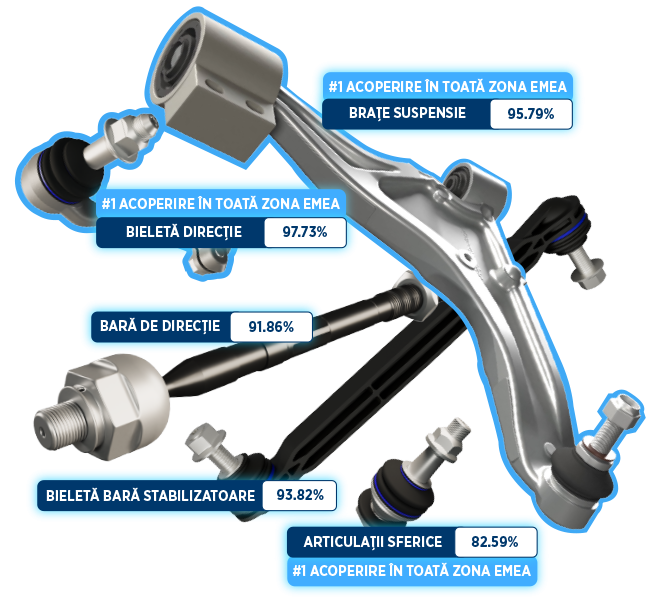 #1 ACOPERIRE ÎN TOATĂ ZONA EMEA
BRAȚE SUSPENSIE 95.79%

#1 ACOPERIRE ÎN TOATĂ ZONA EMEA
BIELETĂ DIRECȚIE 97.73%

BARĂ DE DIRECȚIE 91.86%

BIELETĂ BARĂ STABILIZATOARE 93.82%

ARTICULAȚII SFERICE 82.59%
#1 ACOPERIRE ÎN TOATĂ ZONA EMEA